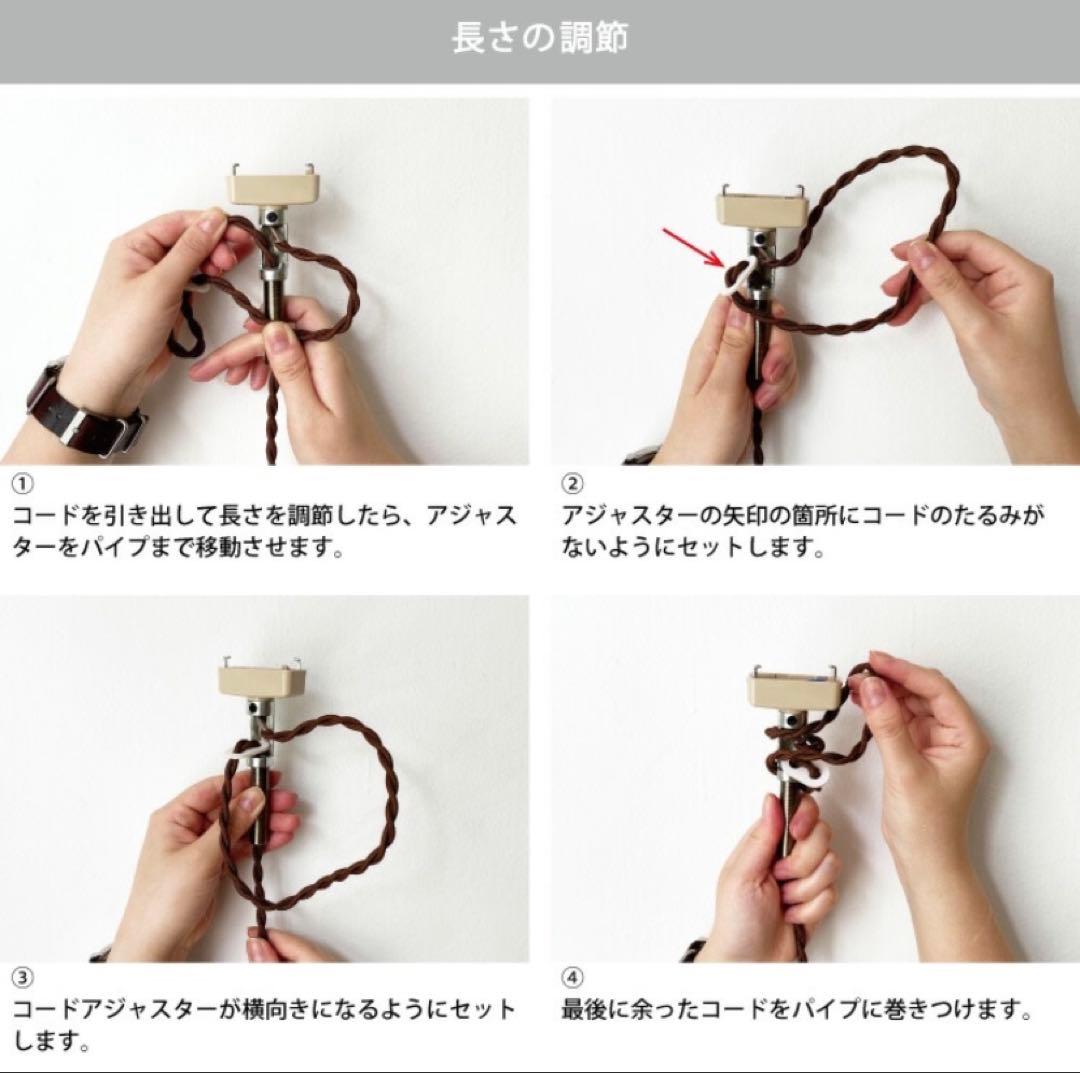 長さの調節

①
コードを引き出して長さを調節したら、アジャスターをパイプまで移動させます。

②
アジャスターの矢印の箇所にコードのたるみがないようにセットします。

③
コードアジャスターが横向きになるようにセットします。

④
最後に余ったコードをパイプに巻きつけます。