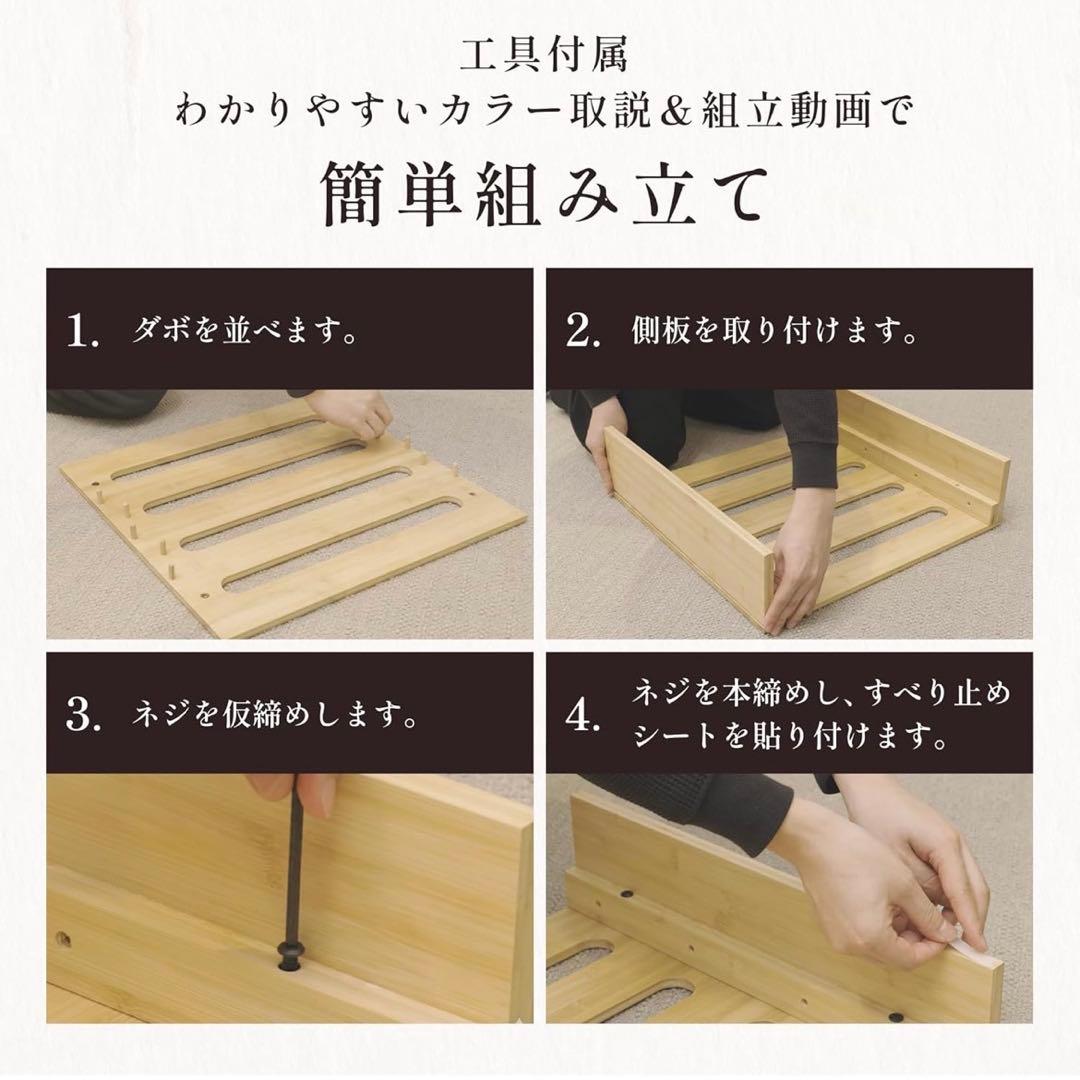 工具付属
わかりやすいカラー取説＆組立動画で

簡単組み立て

1. ダボを並べます。

2. 側板を取り付けます。

3. ネジを仮締めします。

4. ネジを本締めし、すべり止めシートを貼り付けます。