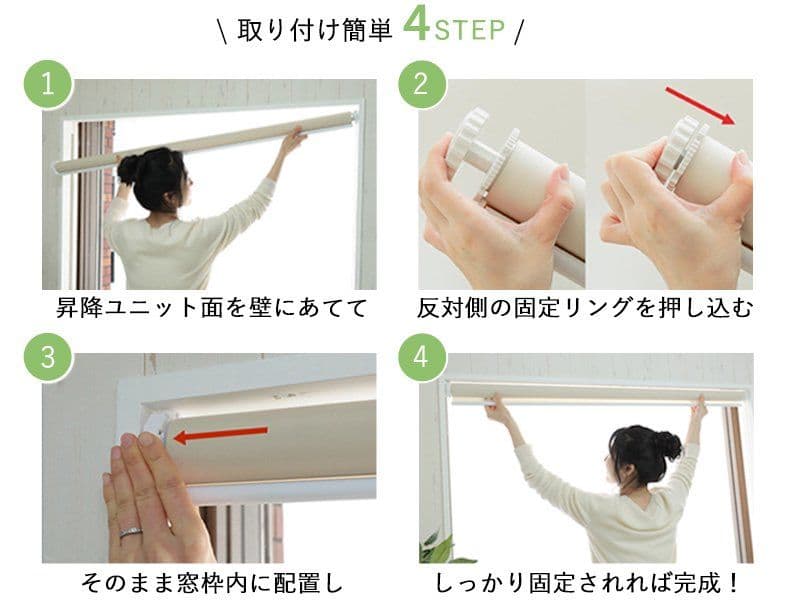 \ 取り付け簡単 4STEP /

1

昇降ユニット面を壁にあてて

2

反対側の固定リングを押し込む

3

そのまま窓枠内に配置し

4

しっかり固定されれば完成！