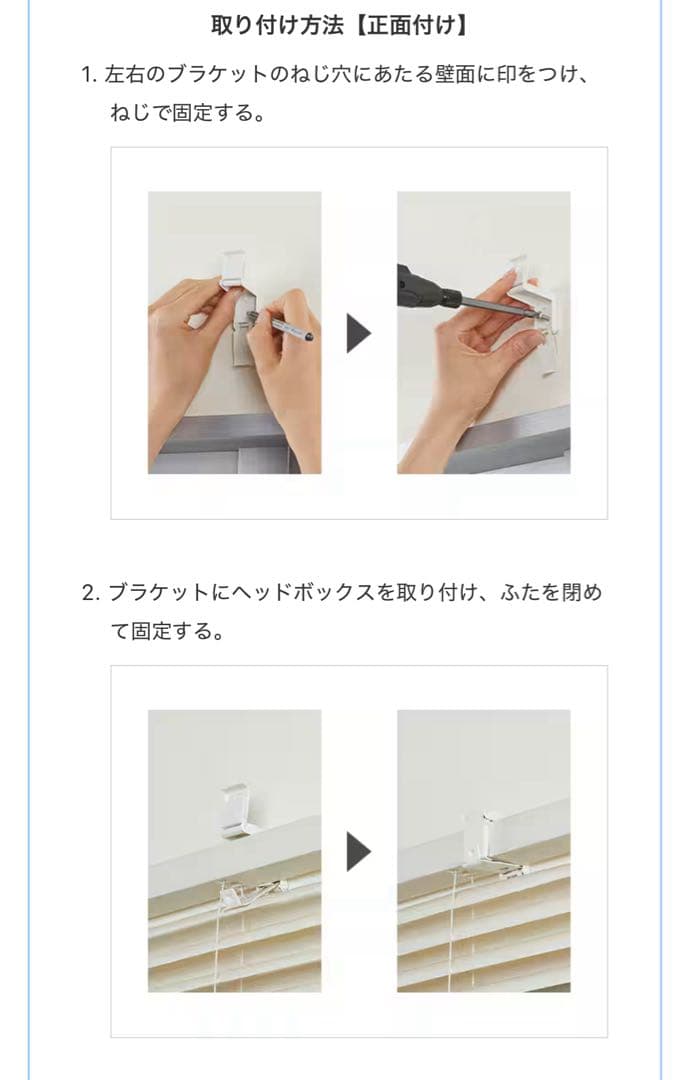 取り付け方法【正面付け】

1. 左右のブラケットのねじ穴にあたる壁面に印をつけ、ねじで固定する。

2. ブラケットにヘッドボックスを取り付け、ふたを閉めて固定する。