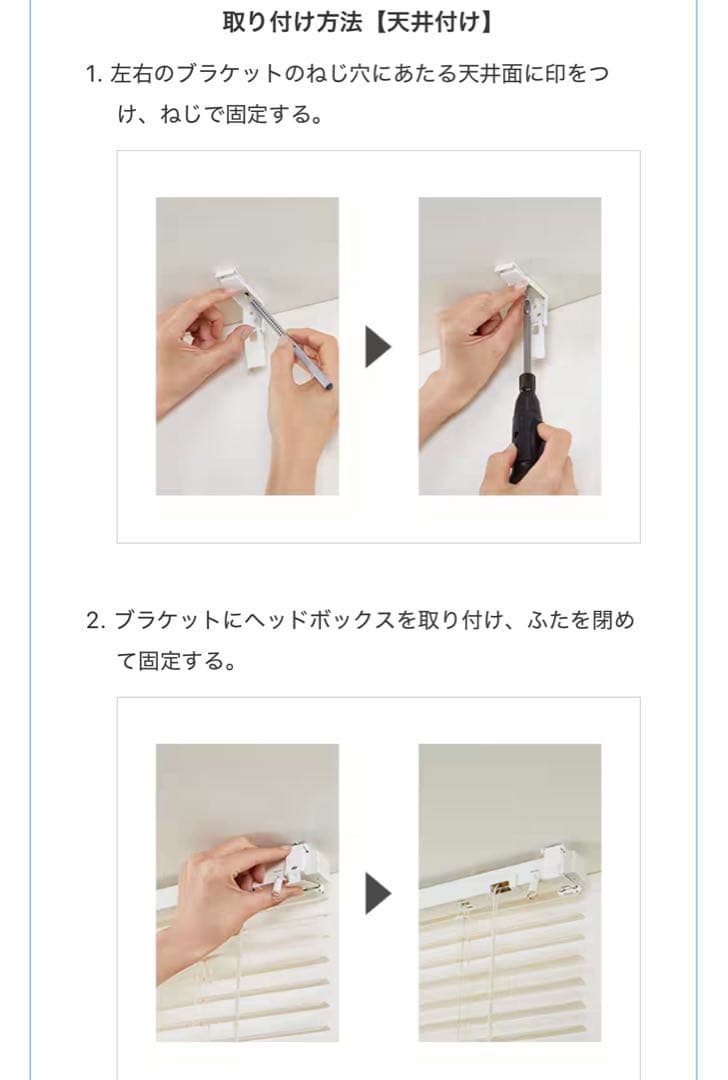 取り付け方法【天井付け】

1. 左右のブラケットのねじ穴にあたる天井面に印をつけ、ねじで固定する。

2. ブラケットにヘッドボックスを取り付け、ふたを閉めて固定する。