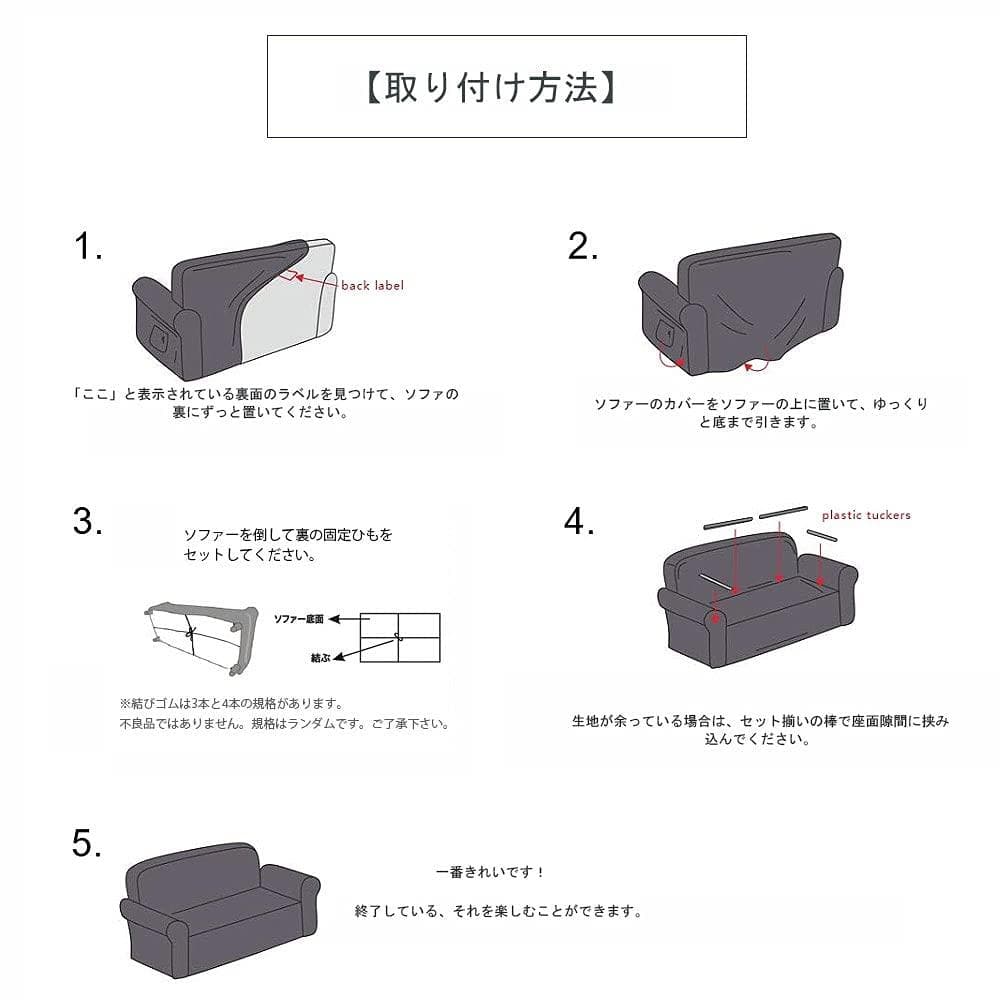 【取り付け方法】

1.

back label

「ここ」と表示されている裏面のラベルを見つけて、ソファの裏にずっと置いてください。

2.

ソファーのカバーをソファーの上に置いて、ゆっくりと底まで引きます。

3.

ソファーを倒して裏の固定ひもをセットしてください。

ソファー底面

結ぶ

※結びゴムは3本と4本の規格があります。
不良品ではありません。規格はランダムです。ご了承下さい。

4.

plastic tuckers

生地が余っている場合は、セット揃いの棒で座面隙間に挟み込んでください。

5.

一番きれいです！

終了している、それを楽しむことができます。