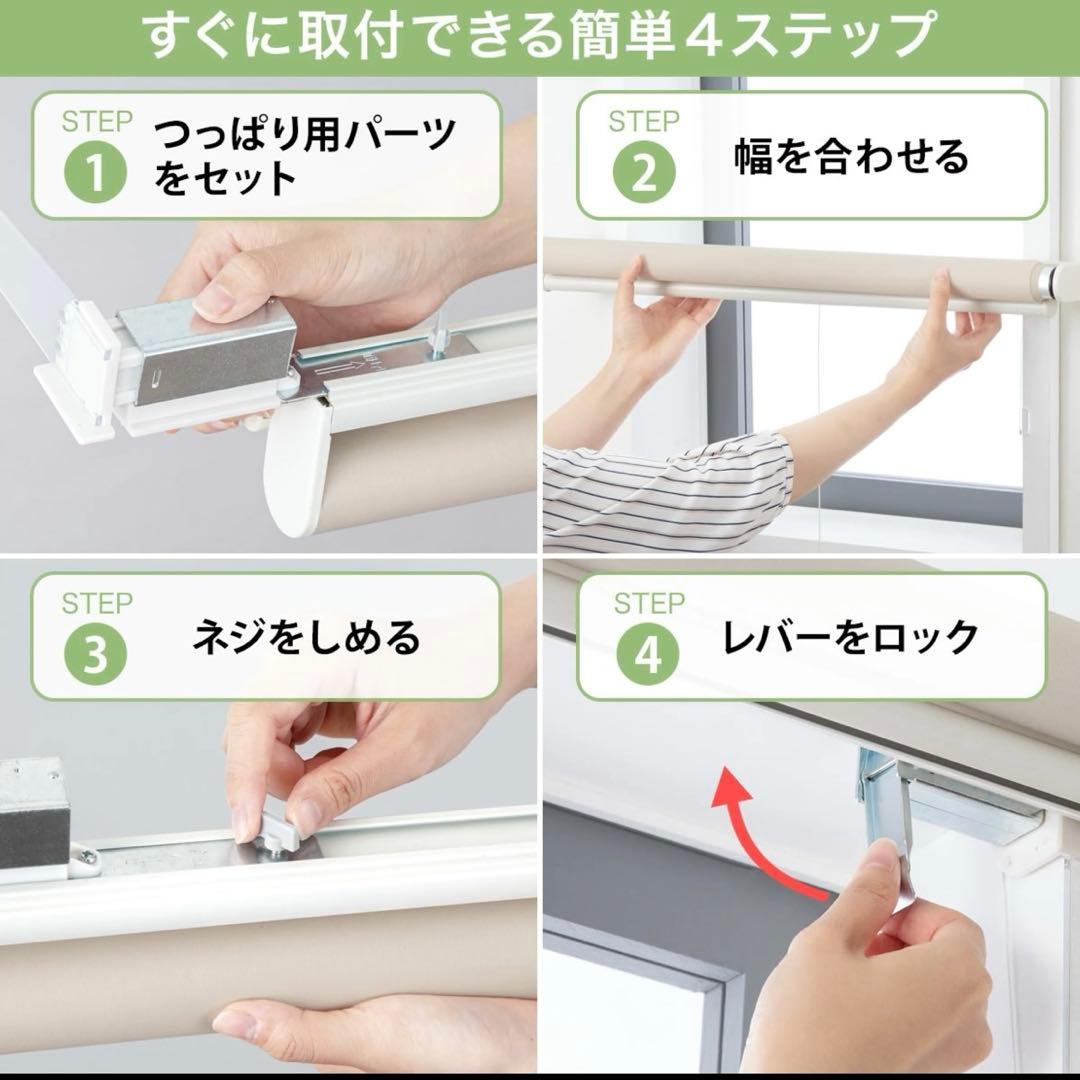 すぐに取付できる簡単4ステップ

STEP
1
つっぱり用パーツをセット

STEP
2
幅を合わせる

STEP
3
ネジをしめる

STEP
4
レバーをロック