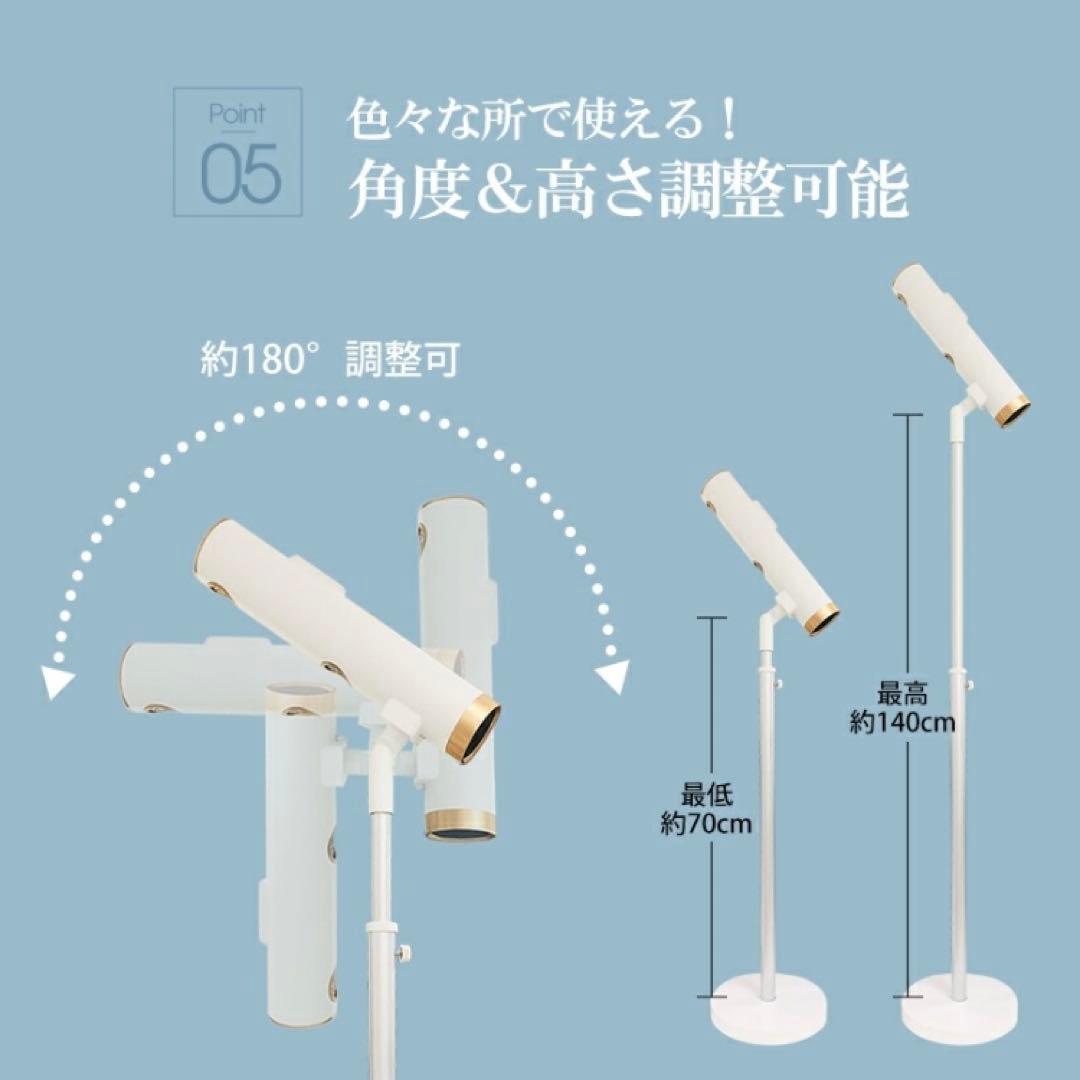 Point
05

色々な所で使える！
角度&高さ調整可能

約180° 調整可

最低
約70cm

最高
約140cm