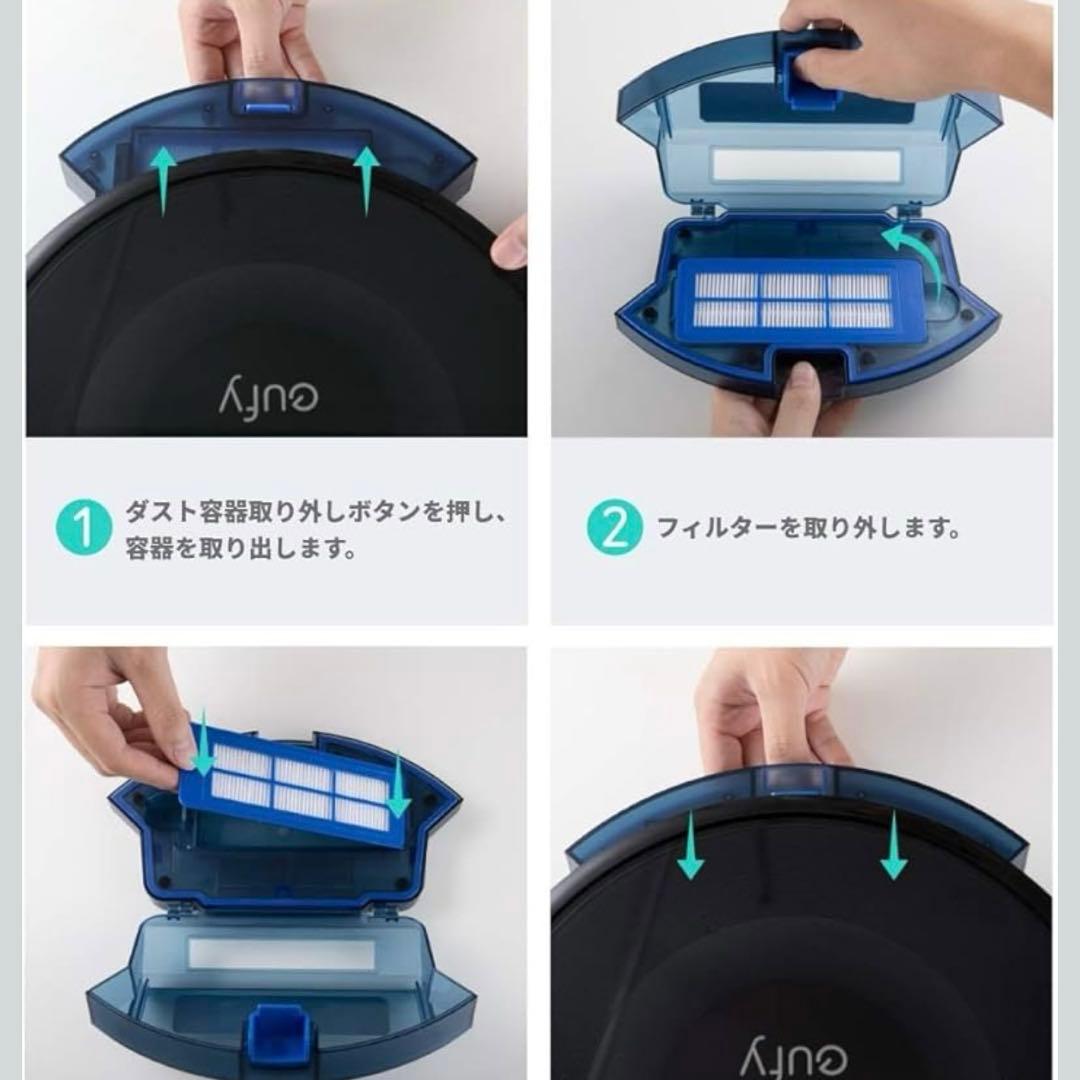 eufy

1 ダスト容器取り外しボタンを押し、容器を取り出します。

2 フィルターを取り外します。

eufy