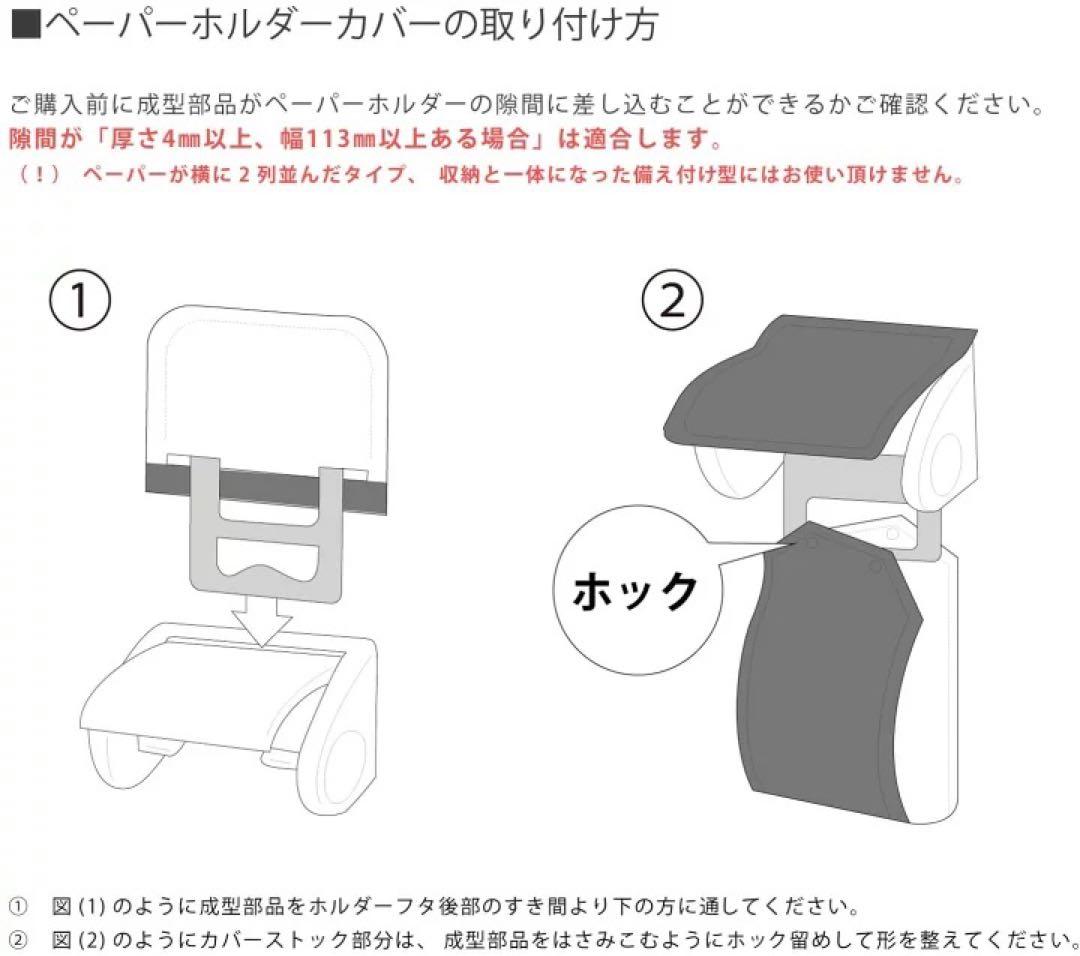 ■ペーパーホルダーカバーの取り付け方

ご購入前に成型部品がペーパーホルダーの隙間に差し込むことができるかご確認ください。
隙間が「厚さ4㎜以上、幅113㎜以上ある場合」は適合します。
（！） ペーパーが横に２列並んだタイプ、 収納と一体になった備え付け型にはお使い頂けません。

①

②

ホック

① 図 (1) のように成型部品をホルダーフタ後部のすき間より下の方に通してください。
② 図 (2) のようにカバーストック部分は、 成型部品をはさみこむようにホック留めして形を整えてください。