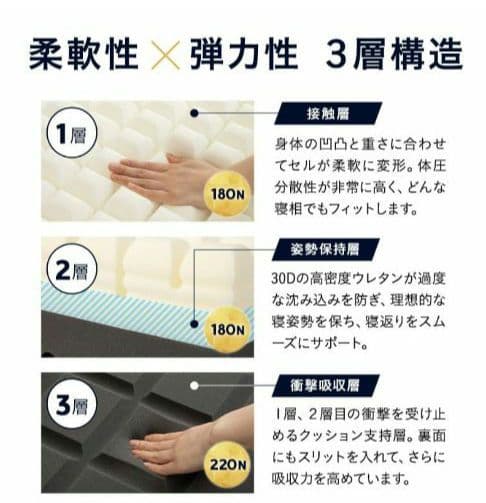 柔軟性 × 弾力性 3層構造

1層

180N

接触層

身体の凹凸と重さに合わせてセルが柔軟に変形。体圧分散性が非常に高く、どんな寝相でもフィットします。

2層

180N

姿勢保持層

30Dの高密度ウレタンが過度な沈み込みを防ぎ、理想的な寝姿勢を保ち、寝返りをスムーズにサポート。

3層

220N

衝撃吸収層

1層、2層目の衝撃を受け止めるクッション支持層。裏面にもスリットを入れて、さらに吸収力を高めています。