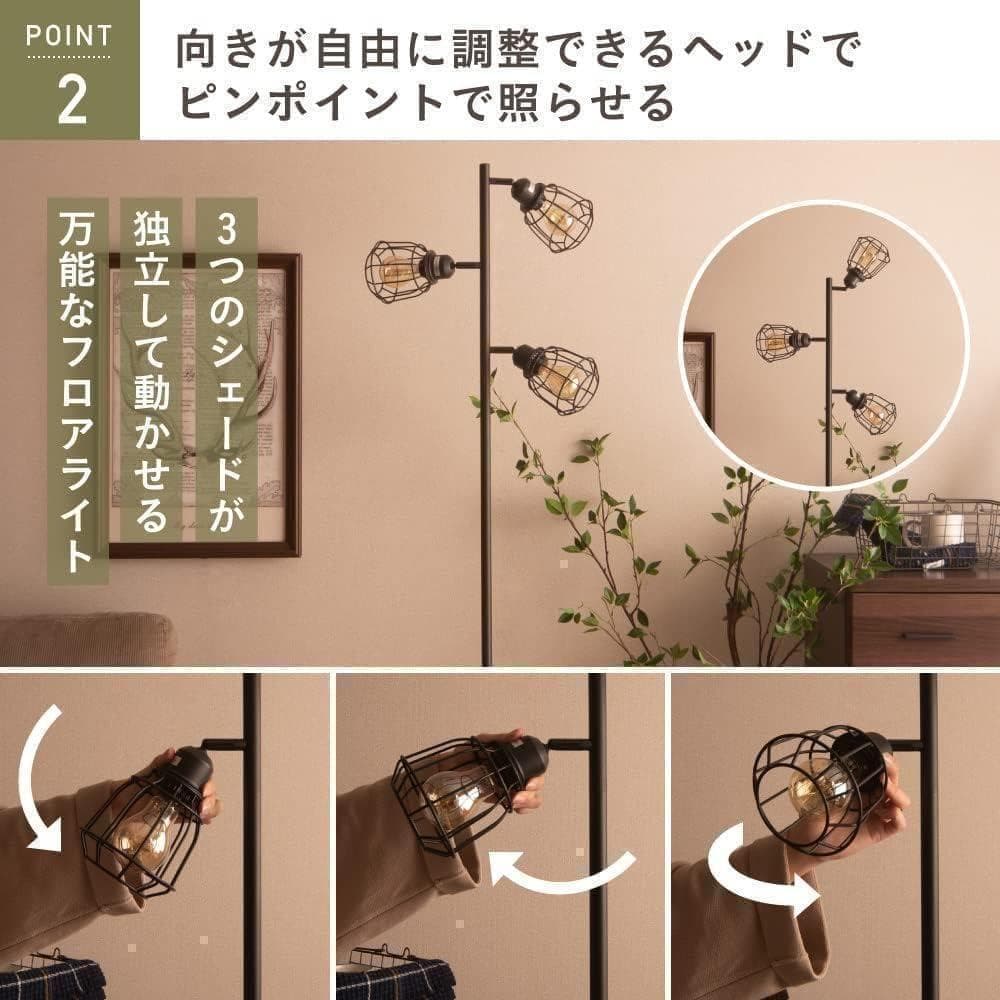 POINT
2

向きが自由に調整できるヘッドで
ピンポイントで照らせる

3つのシェードが
独立して動かせる
万能なフロアライト