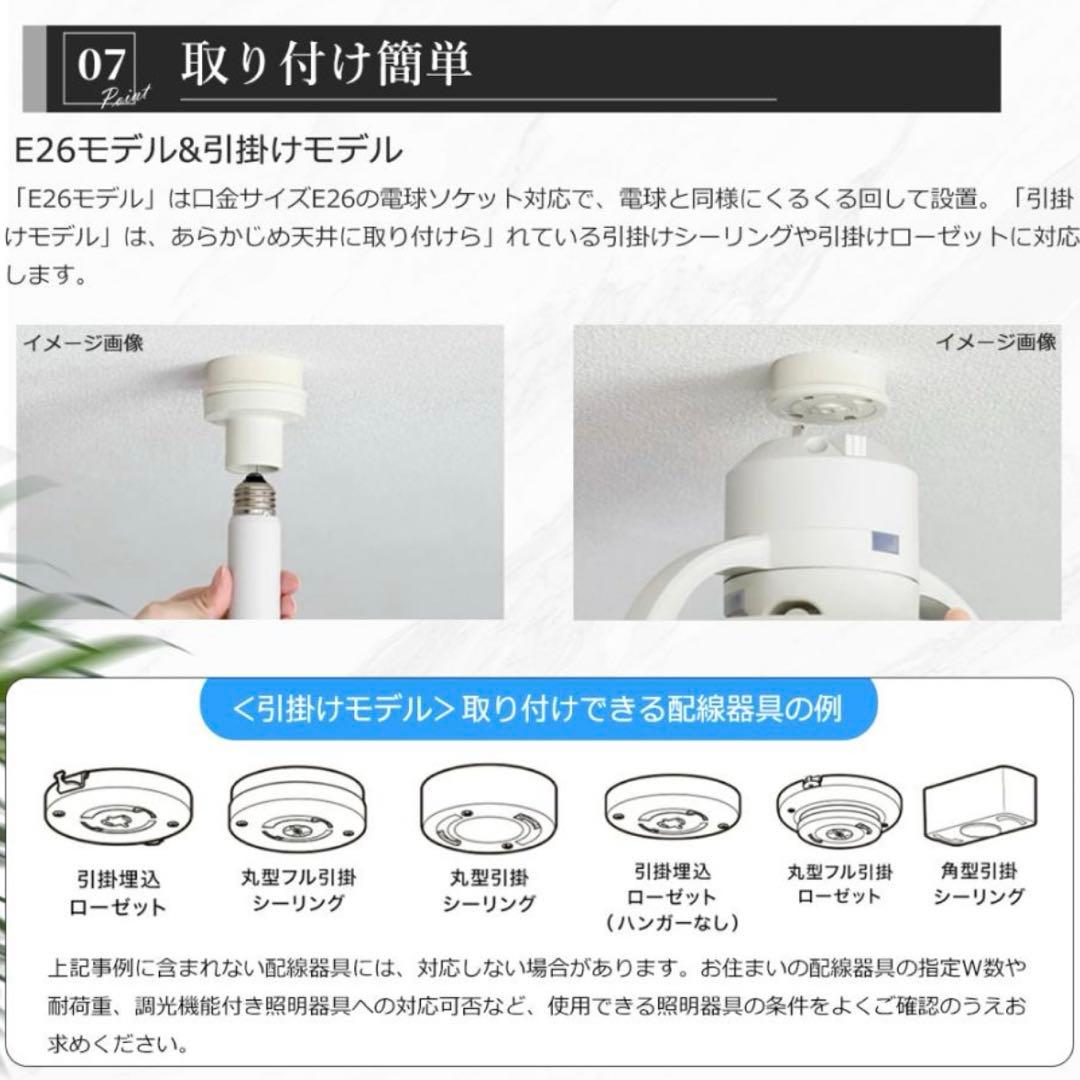 07 Point 取り付け簡単

E26モデル&引掛けモデル

「E26モデル」は口金サイズE26の電球ソケット対応で、電球と同様にくるくる回して設置。「引掛けモデル」は、あらかじめ天井に取り付けら」れている引掛けシーリングや引掛けローゼットに対応します。

イメージ画像

イメージ画像

<引掛けモデル>取り付けできる配線器具の例

引掛埋込ローゼット

丸型フル引掛シーリング

丸型引掛シーリング

引掛埋込ローゼット（ハンガーなし）

丸型フル引掛ローゼット

角型引掛シーリング

上記事例に含まれない配線器具には、対応しない場合があります。お住まいの配線器具の指定W数や耐荷重、調光機能付き照明器具への対応可否など、使用できる照明器具の条件をよくご確認のうえお求めください。