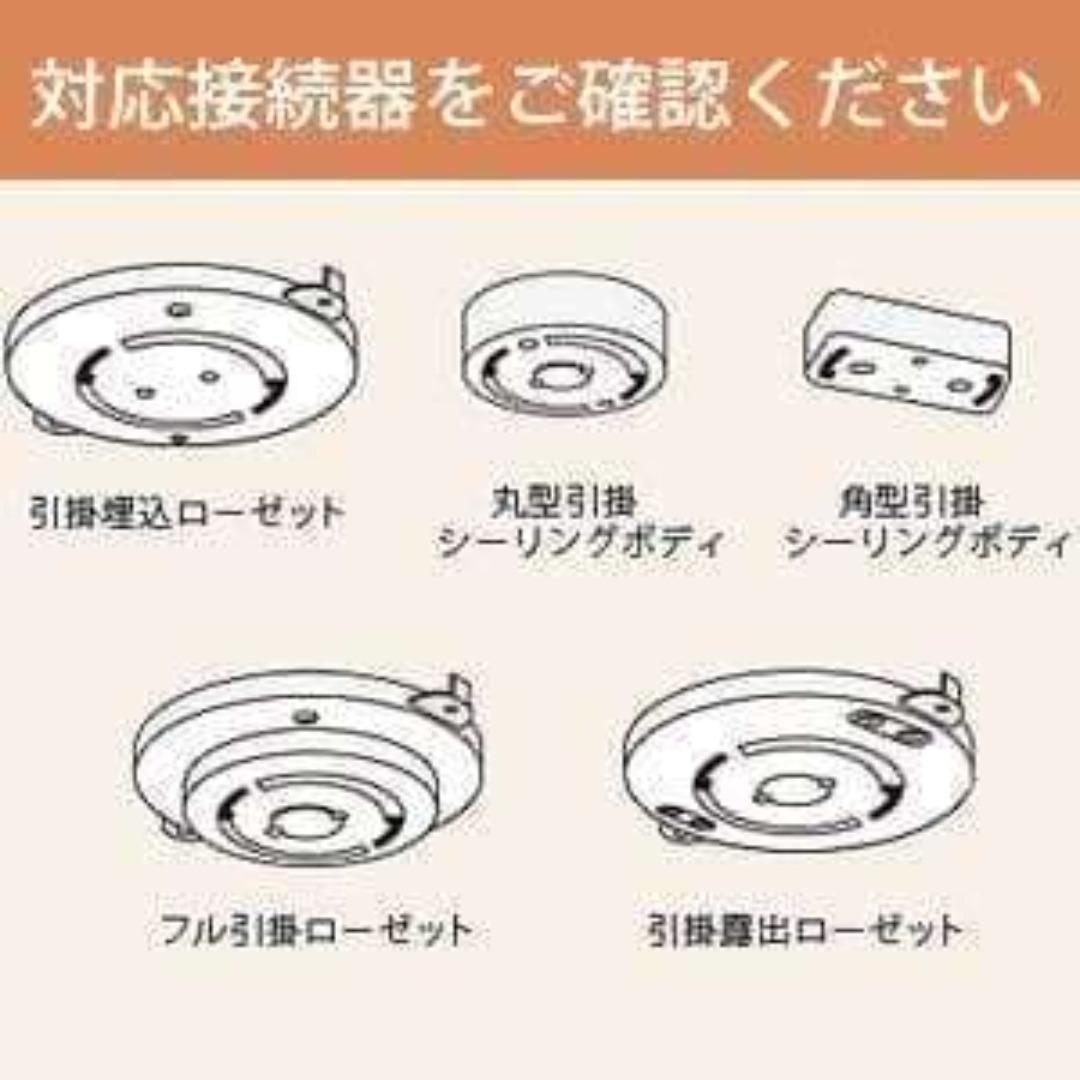 対応接続器をご確認ください

引掛埋込ローゼット

丸型引掛
シーリングボディ

角型引掛
シーリングボディ

フル引掛ローゼット

引掛露出ローゼット