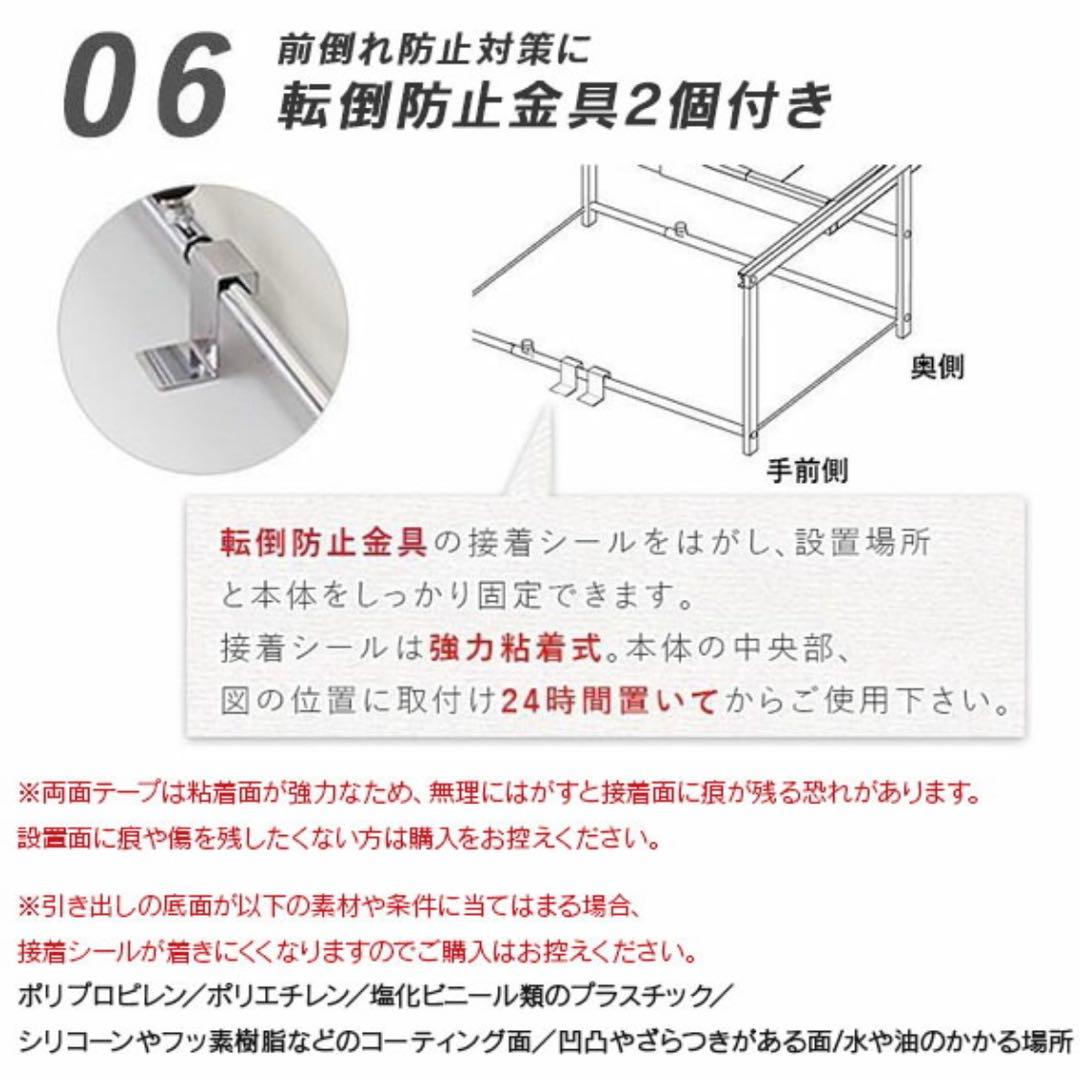 06 前倒れ防止対策に
転倒防止金具2個付き

奥側

手前側

転倒防止金具の接着シールをはがし、設置場所と本体をしっかり固定できます。
接着シールは強力粘着式。本体の中央部、図の位置に取付け24時間置いてからご使用下さい。

※両面テープは粘着面が強力なため、無理にはがすと接着面に痕が残る恐れがあります。
設置面に痕や傷を残したくない方は購入をお控えください。

※引き出しの底面が以下の素材や条件に当てはまる場合、
接着シールが着きにくくなりますのでご購入はお控えください。
ポリプロピレン／ポリエチレン／塩化ビニール類のプラスチック／
シリコーンやフッ素樹脂などのコーティング面／凹凸やざらつきがある面/水や油のかかる場所