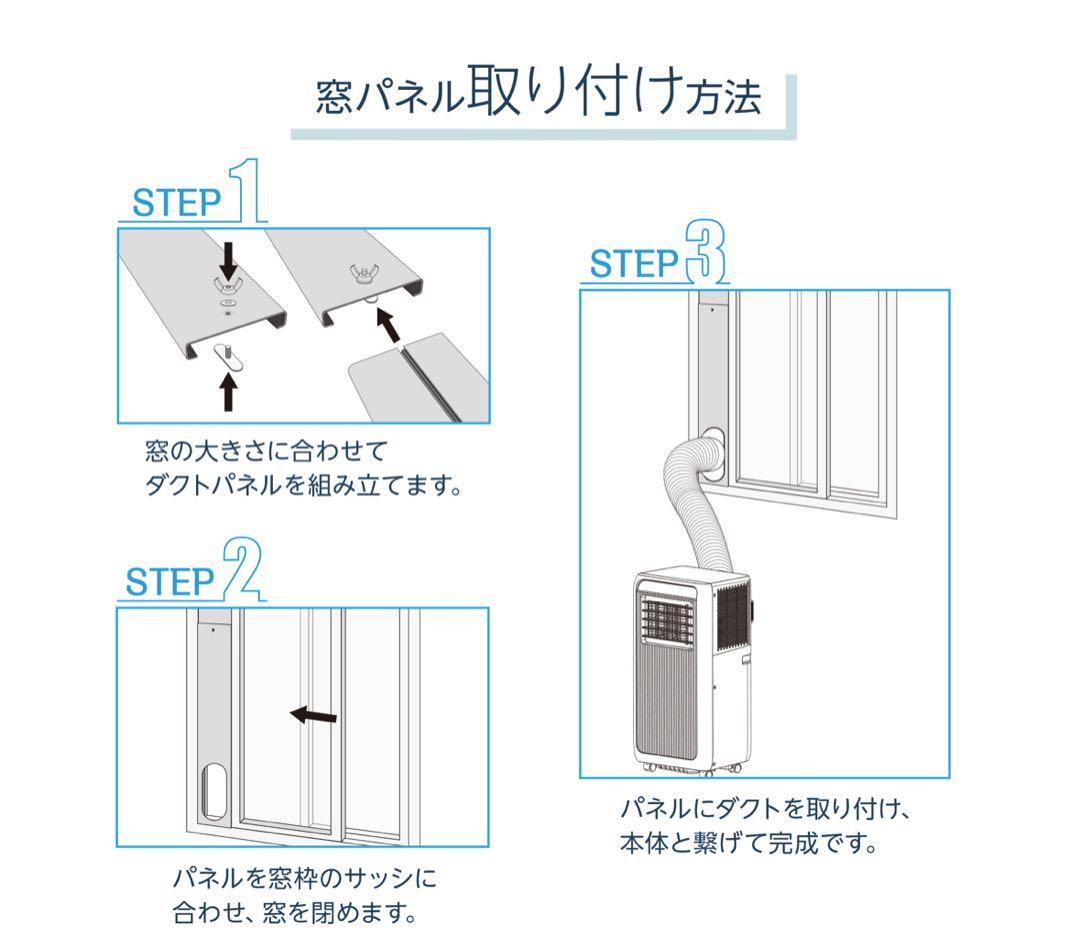 窓パネル取り付け方法

STEP 1

窓の大きさに合わせて
ダクトパネルを組み立てます。

STEP 2

パネルを窓枠のサッシに
合わせ、窓を閉めます。

STEP 3

パネルにダクトを取り付け、
本体と繋げて完成です。