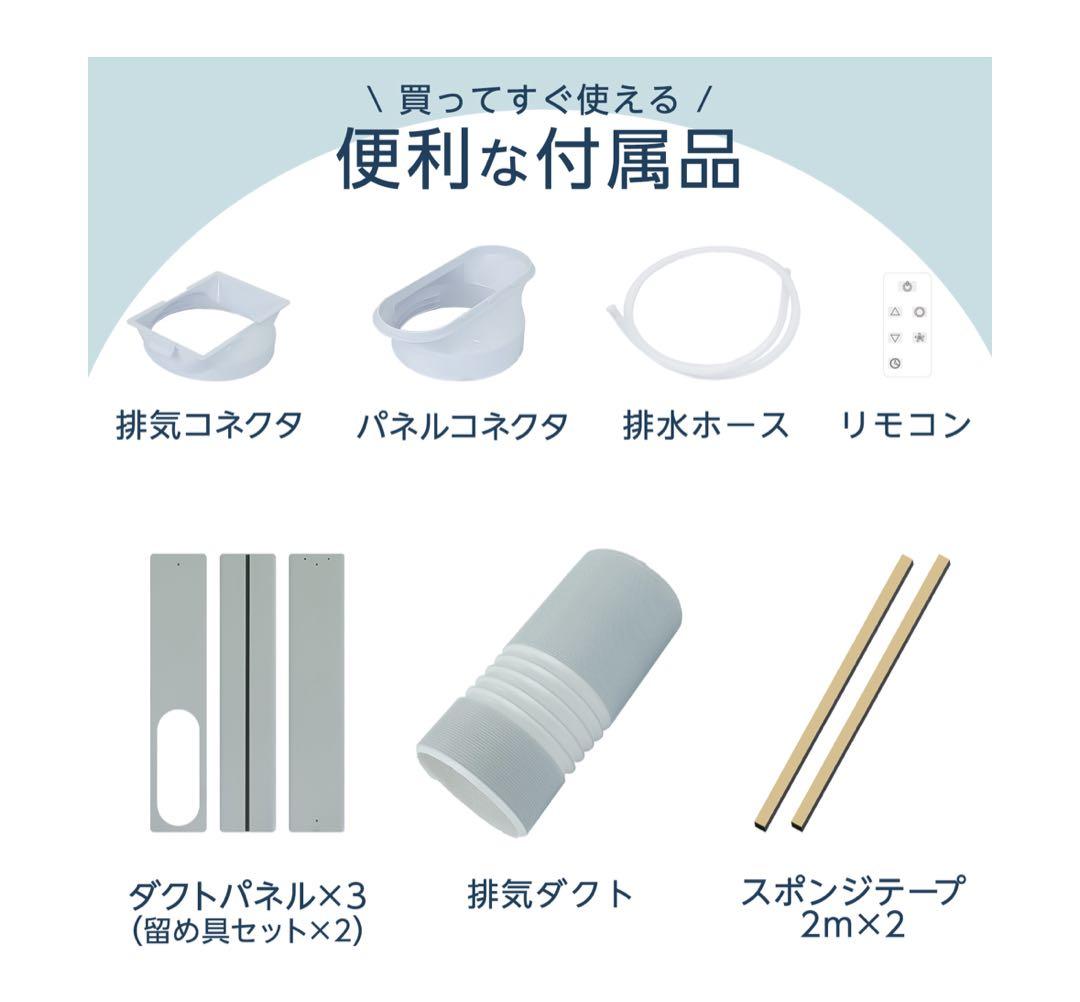 \ 買ってすぐ使える /
便利な付属品

排気コネクタ

パネルコネクタ

排水ホース

リモコン

ダクトパネル×3
(留め具セット×2)

排気ダクト

スポンジテープ
2m×2