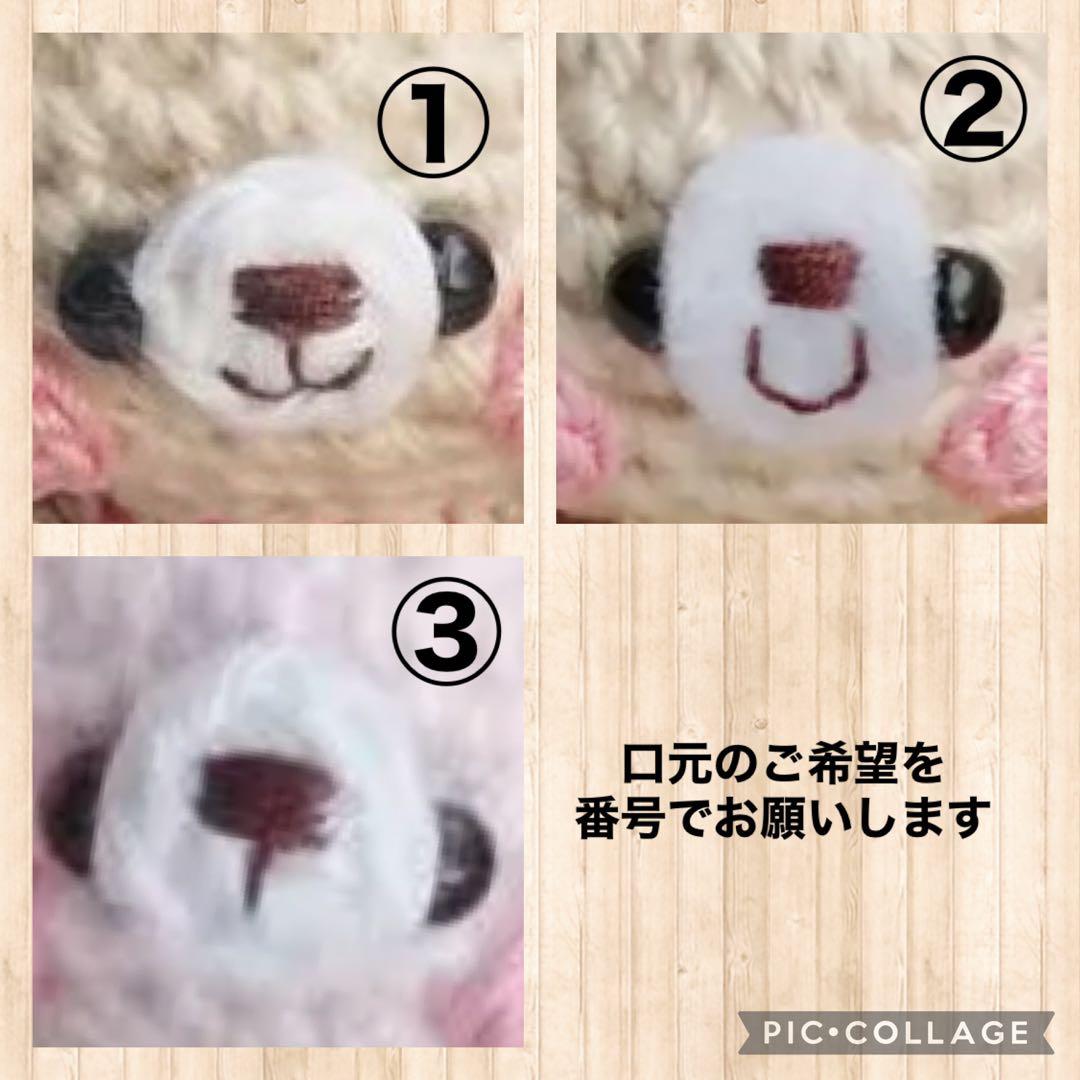 ①

②

③

口元のご希望を
番号でお願いします

PIC•COLLAGE