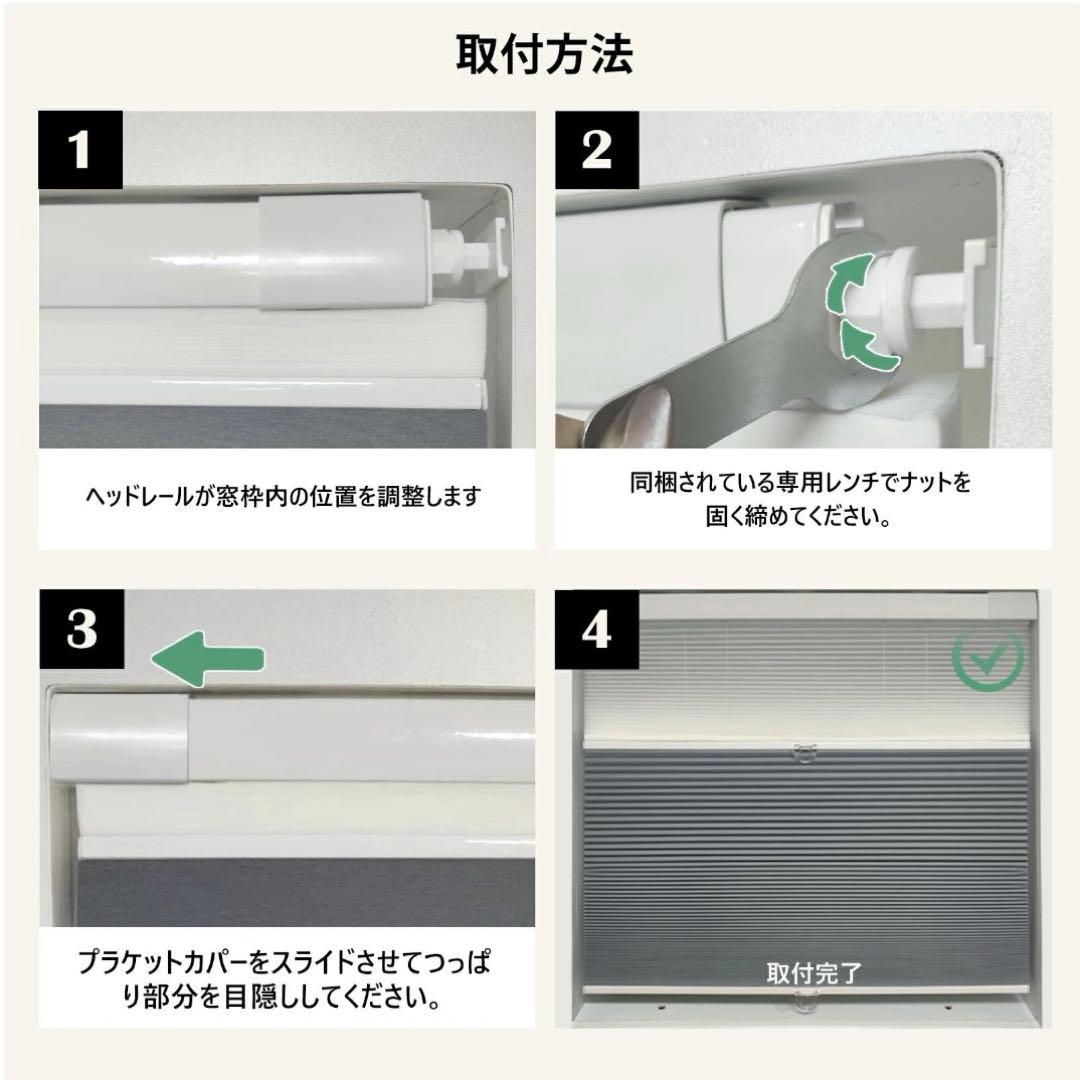 取付方法

1

ヘッドレールが窓枠内の位置を調整します

2

同梱されている専用レンチでナットを固く締めてください。

3

プラケットカバーをスライドさせてつっぱり部分を目隠ししてください。

4

取付完了