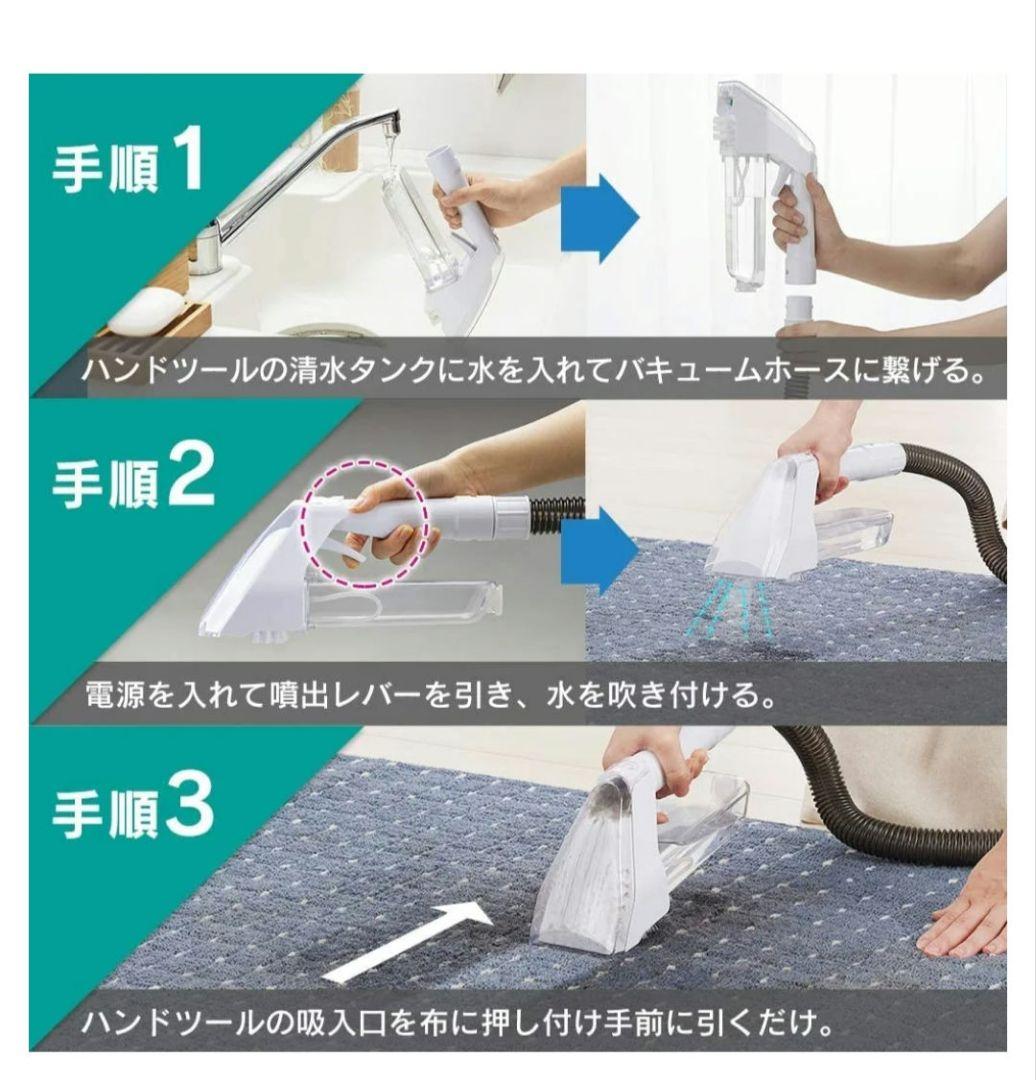 手順1

ハンドツールの清水タンクに水を入れてバキュームホースに繋げる。

手順2

電源を入れて噴出レバーを引き、水を吹き付ける。

手順3

ハンドツールの吸入口を布に押し付け手前に引くだけ。